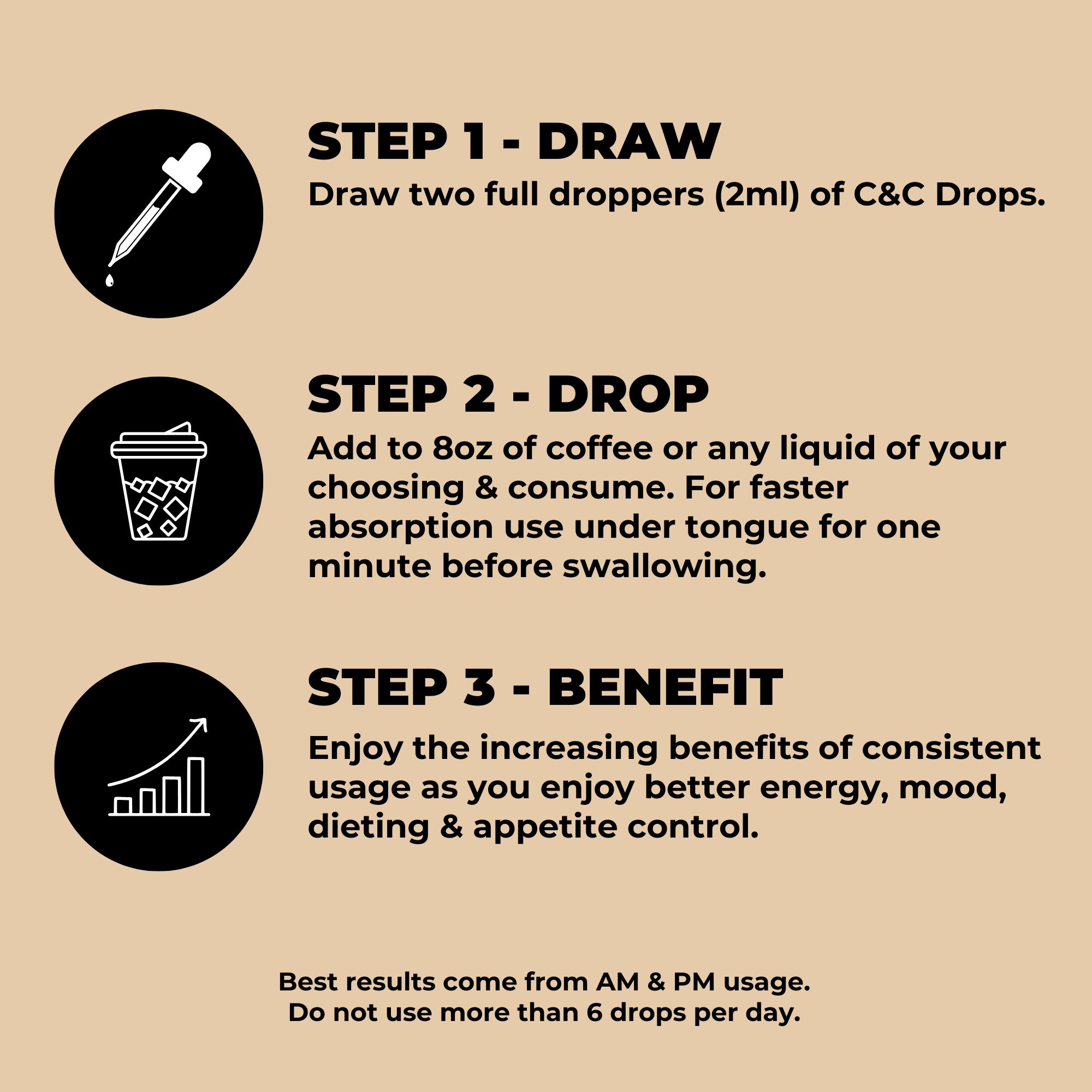 STEP 1 - DRAW

Draw two full droppers (2ml) of C&C Drops.

STEP 2 - DROP

Add to 8oz of coffee or any liquid of your choosing & consume. For faster absorption use under tongue for one minute before swallowing.

STEP 3 - BENEFIT

Enjoy the increasing benefits of consistent usage as you enjoy better energy, mood, dieting & appetite control.

Best results come from AM & PM usage.
Do not use more than 6 drops per day.